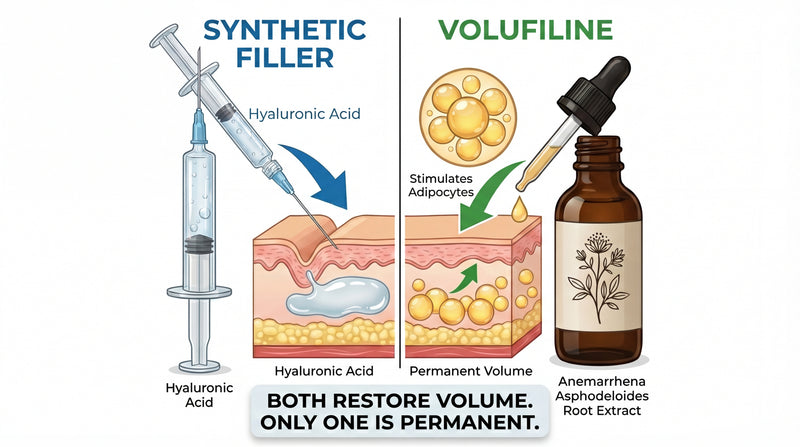 SYNTHETIC FILLER

Hyaluronic Acid

Hyaluronic Acid

Hyaluronic Acid

VOLUFILINE

Stimulates Adipocytes

Permanent Volume

Anemarrhena Asphodeloides Root Extract

BOTH RESTORE VOLUME. ONLY ONE IS PERMANENT.